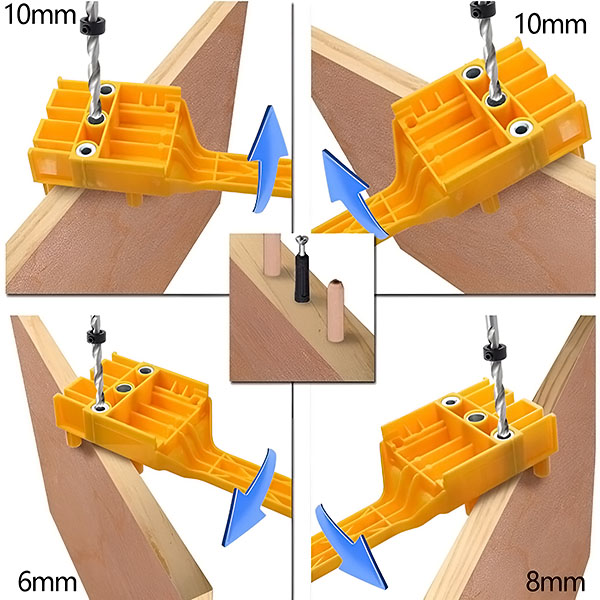 10mm

10mm

6mm

8mm