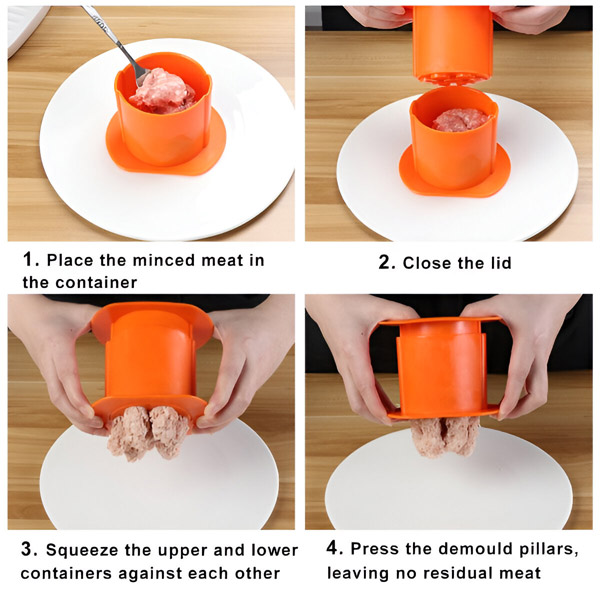 1. Place the minced meat in the container

2. Close the lid

3. Squeeze the upper and lower containers against each other

4. Press the demould pillars, leaving no residual meat