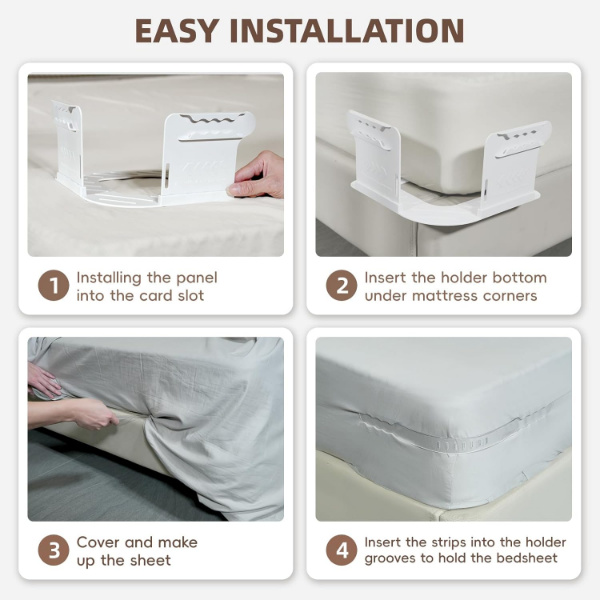 EASY INSTALLATION

1 Installing the panel into the card slot

2 Insert the holder bottom under mattress corners

3 Cover and make up the sheet

4 Insert the strips into the holder grooves to hold the bedsheet