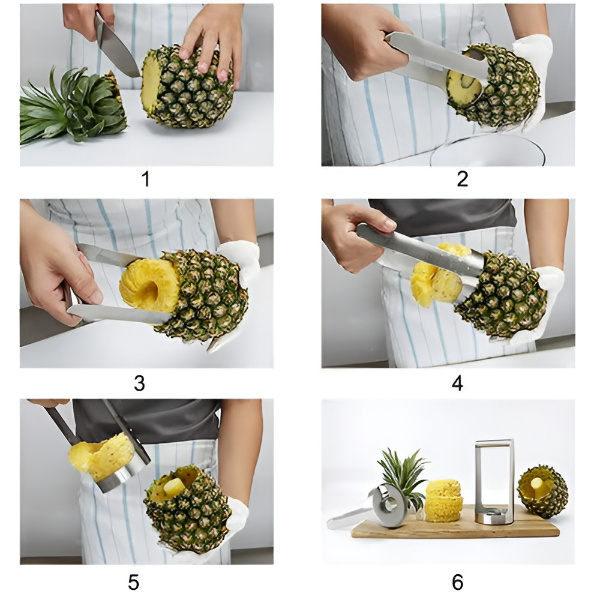 1

2

3

4

5

6